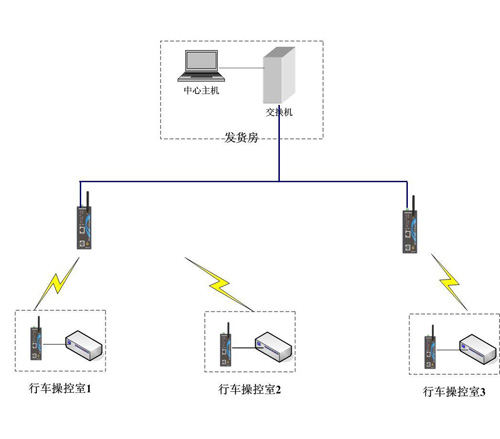 中心主机

交换机

发货房

行车操控室1

行车操控室2

行车操控室3