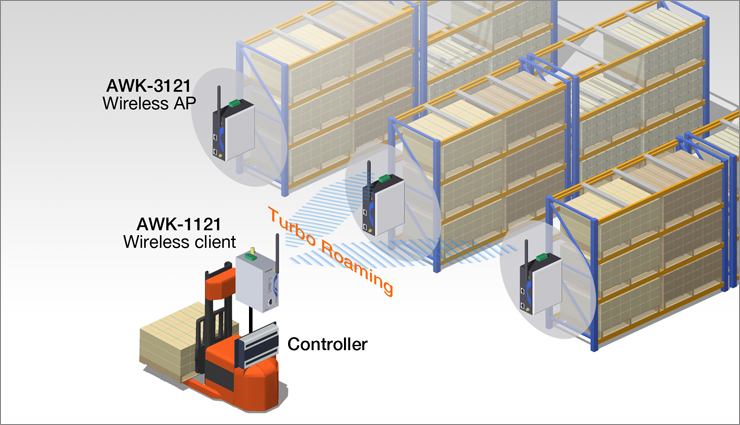 AWK-3121
Wireless AP

AWK-1121
Wireless client

Turbo Roaming

Controller