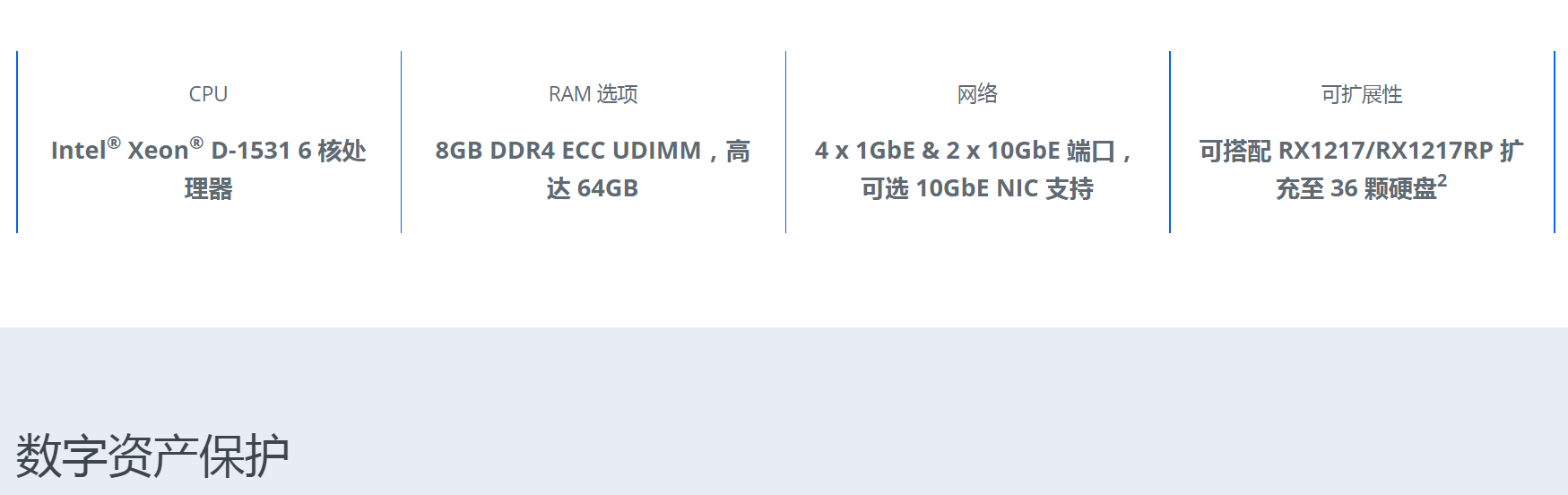 CPU

Intel® Xeon® D-1531 6 核处理器

RAM 选项

8GB DDR4 ECC UDIMM，高达 64GB

网络

4 x 1GbE & 2 x 10GbE 端口，可选 10GbE NIC 支持

可扩展性

可搭配 RX1217/RX1217RP 扩充至 36 颗硬盘$^2$

数字资产保护