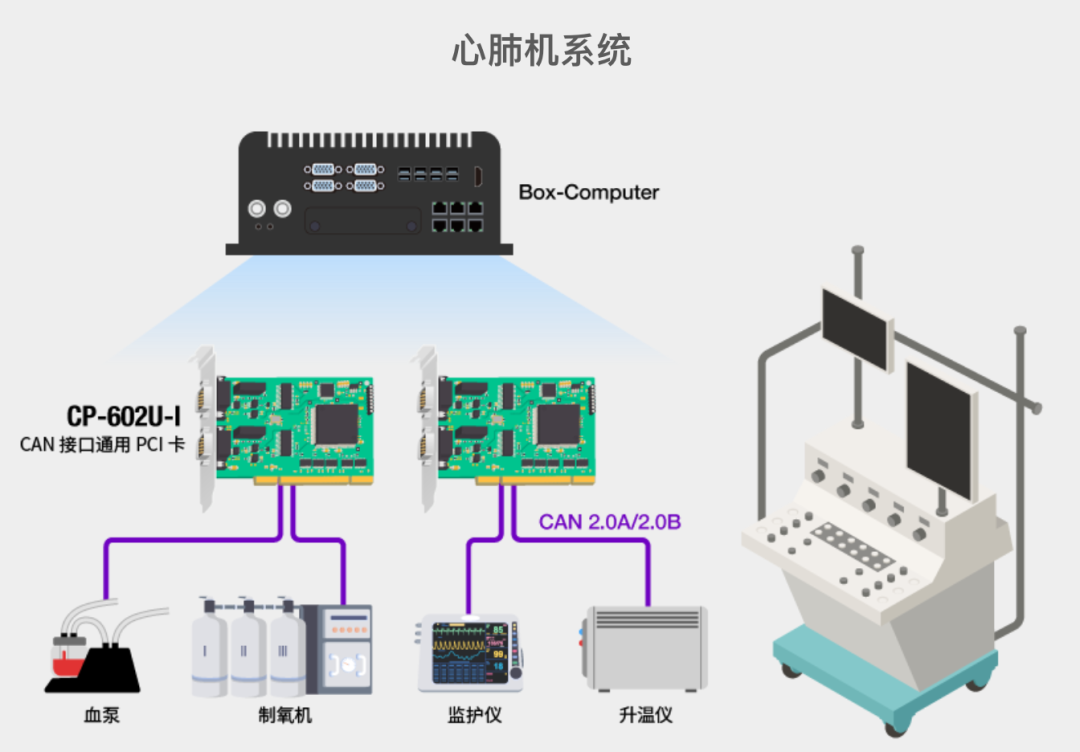 心肺机系统

Box-Computer

CP-602U-I
CAN 接口通用 PCI 卡

CAN 2.0A/2.0B

血泵

制氧机

监护仪

升温仪